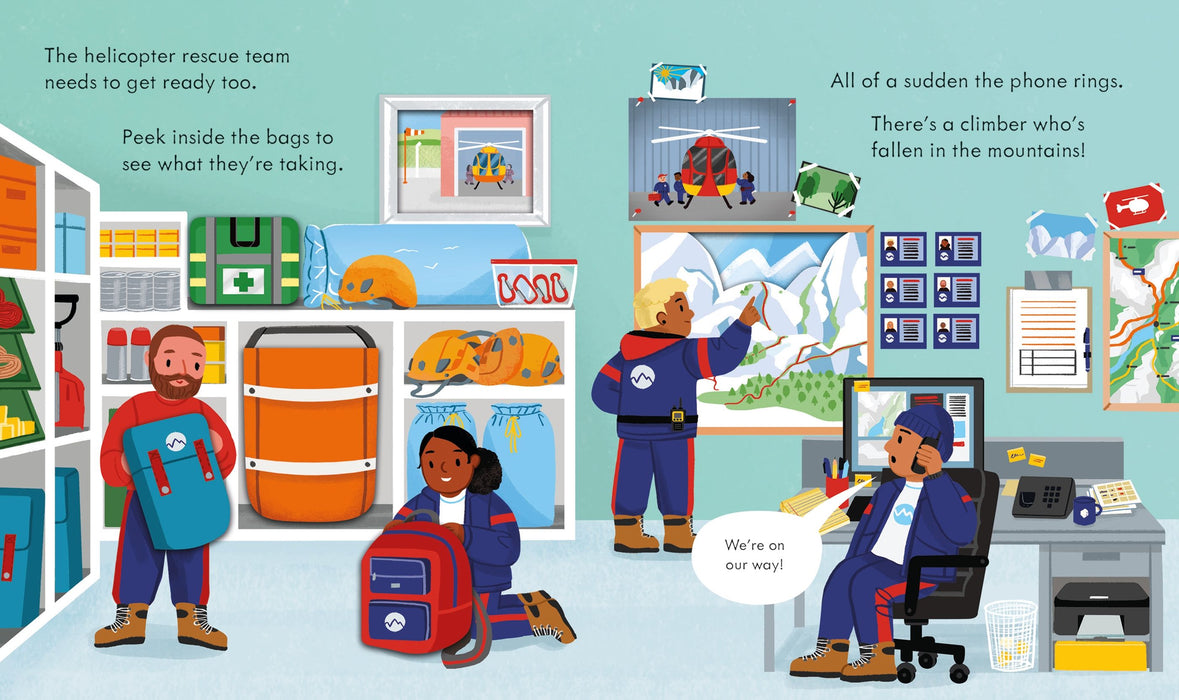 The helicopter rescue team needs to get ready too.

Peek inside the bags to see what they're taking.

All of a sudden the phone rings.

There's a climber who's fallen in the mountains!

We're on our way!