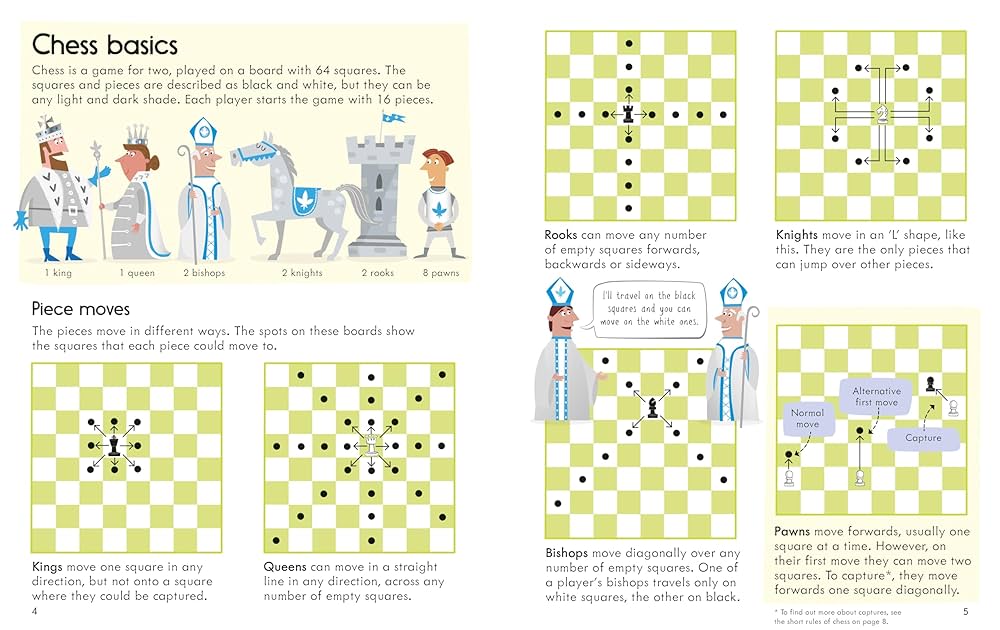 Chess basics

Chess is a game for two, played on a board with 64 squares. The squares and pieces are described as black and white, but they can be any light and dark shade. Each player starts the game with 16 pieces.

1 king
1 queen
2 bishops
2 knights
2 rooks
8 pawns

Piece moves

The pieces move in different ways. The spots on these boards show the squares that each piece could move to.

Kings move one square in any direction, but not onto a square where they could be captured.

Queens can move in a straight line in any direction, across any number of empty squares.

4

Rooks can move any number of empty squares forwards, backwards or sideways.

Knights move in an 'L' shape, like this. They are the only pieces that can jump over other pieces.

I'll travel on the black squares and you can move on the white ones.

Bishops move diagonally over any number of empty squares. One of a player's bishops travels only on white squares, the other on black.

Normal move

Alternative first move

Capture

Pawns move forwards, usually one square at a time. However, on their first move they can move two squares. To capture*, they move forwards one square diagonally.

* To find out more about captures, see the short rules of chess on page 8.

5