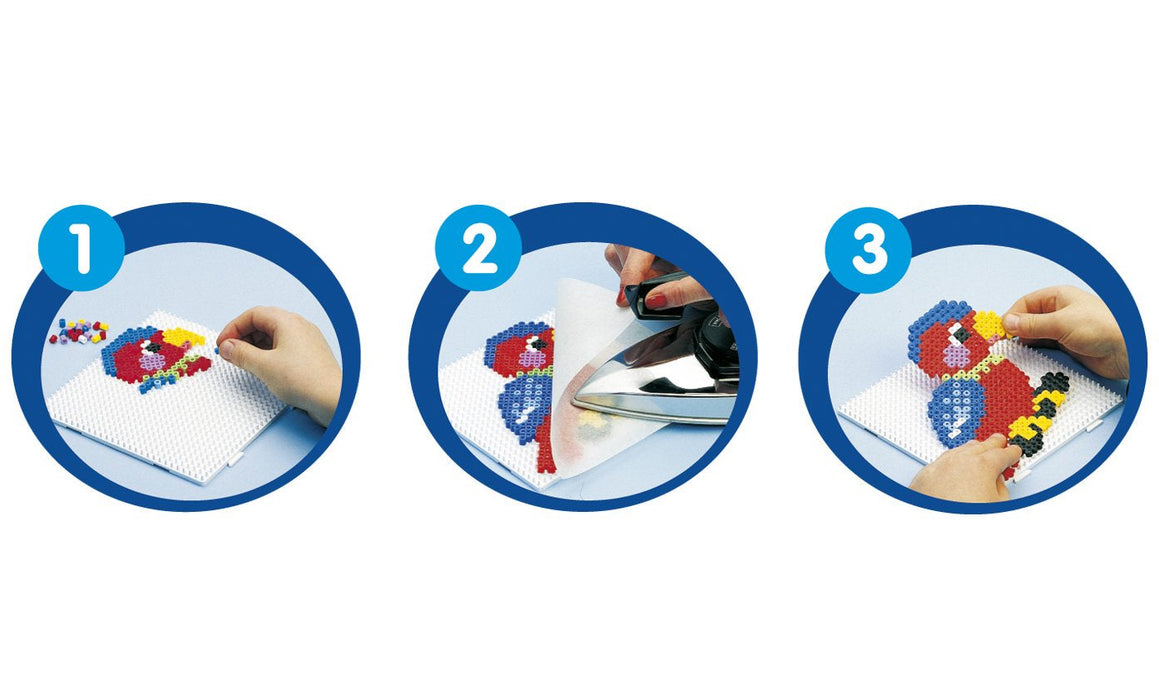 1

2

3